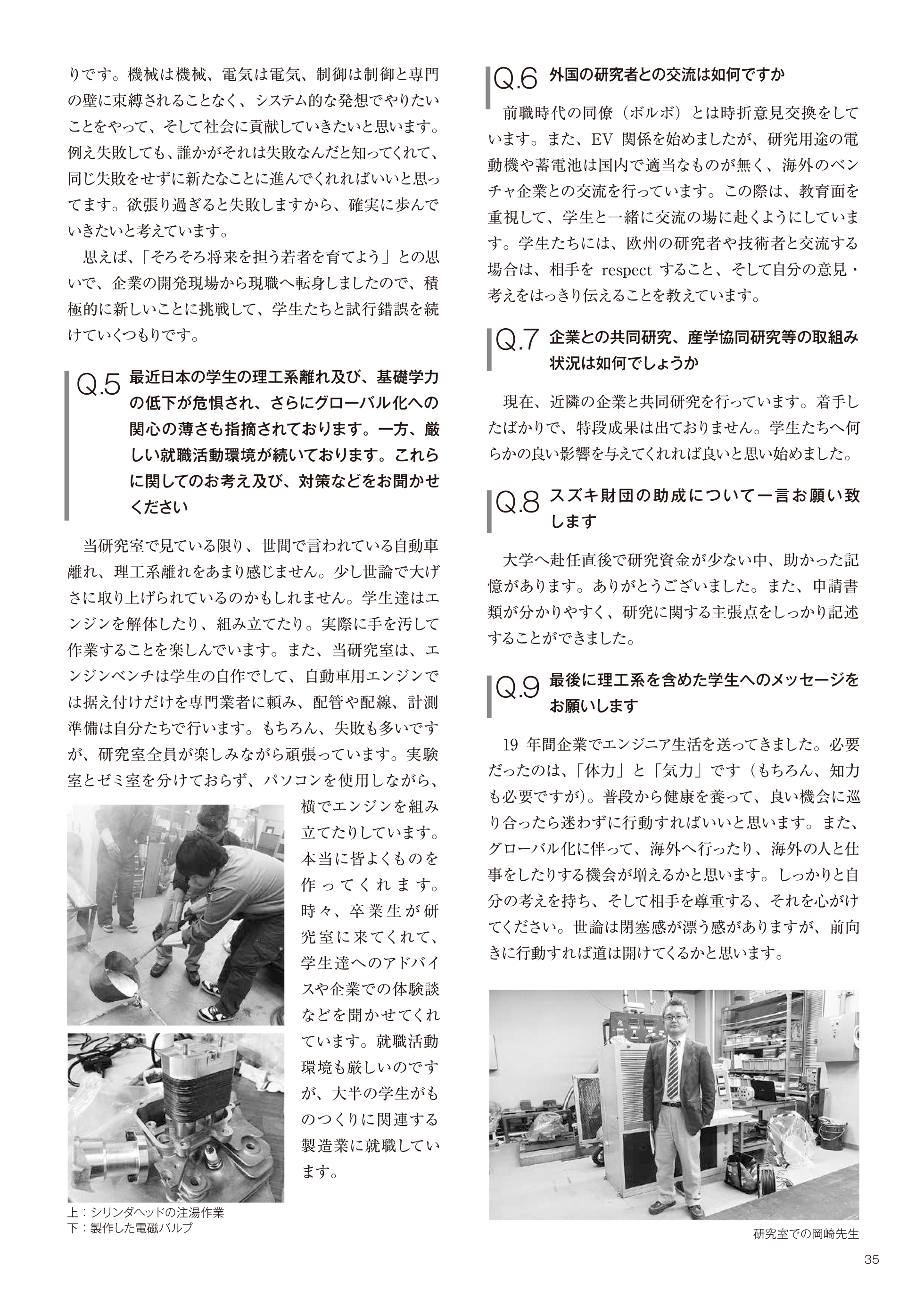 りです。機械は機械、電気は電気、制御は制御と専門の壁に束縛されることなく、システム的な発想でやりたいことをやって、そして社会に貢献していきたいと思います。例え失敗しても、誰かがそれは失敗なんだと知ってくれて、同じ失敗をせずに新たなことに進んでくれればいいと思ってます。欲張り過ぎると失敗しますから、確実に歩んでいきたいと考えています。

思えば、「そろそろ将来を担う若者を育てよう」との思いで、企業の開発現場から現職へ転身しましたので、積極的に新しいことに挑戦して、学生たちと試行錯誤を続けていくつもりです。

Q.5 最近日本の学生の理工系離れ及び、基礎学力の低下が危惧され、さらにグローバル化への関心の薄さも指摘されております。一方、厳しい就職活動環境が続いております。これらに関してのお考え及び、対策などをお聞かせください

当研究室で見ている限り、世間で言われている自動車離れ、理工系離れをあまり感じません。少し世論で大げさに取り上げられているのかもしれません。学生達はエンジンを解体したり、組み立てたり。実際に手を汚して作業することを楽しんでいます。また、当研究室は、エンジンベンチは学生の自作でして、自動車用エンジンでは据え付けだけを専門業者に頼み、配管や配線、計測準備は自分たちで行います。もちろん、失敗も多いですが、研究室全員が楽しみながら頑張っています。実験室とゼミ室を分けておらず、パソコンを使用しながら、横でエンジンを組み立てたりしています。本当に皆よくものを作ってくれます。時々、卒業生が研究室に来てくれて、学生達へのアドバイスや企業での体験談などを聞かせてくれています。就職活動環境も厳しいのですが、大半の学生がものつくりに関連する製造業に就職しています。

上：シリンダヘッドの注湯作業
下：製作した電磁バルブ

Q.6 外国の研究者との交流は如何ですか

前職時代の同僚（ボルボ）とは時折意見交換をしています。また、EV 関係を始めましたが、研究用途の電動機や蓄電池は国内で適当なものが無く、海外のベンチャ企業との交流を行っています。この際は、教育面を重視して、学生と一緒に交流の場に赴くようにしています。学生たちには、欧州の研究者や技術者と交流する場合は、相手を respect すること、そして自分の意見・考えをはっきり伝えることを教えています。

Q.7 企業との共同研究、産学協同研究等の取組み状況は如何でしょうか

現在、近隣の企業と共同研究を行っています。着手したばかりで、特段成果は出ておりません。学生たちへ何らかの良い影響を与えてくれれば良いと思い始めました。

Q.8 スズキ財団の助成について一言お願い致します

大学へ赴任直後で研究資金が少ない中、助かった記憶があります。ありがとうございました。また、申請書類が分かりやすく、研究に関する主張点をしっかり記述することができました。

Q.9 最後に理工系を含めた学生へのメッセージをお願いします

19 年間企業でエンジニア生活を送ってきました。必要だったのは、「体力」と「気力」です（もちろん、知力も必要ですが）。普段から健康を養って、良い機会に巡り合ったら迷わずに行動すればいいと思います。また、グローバル化に伴って、海外へ行ったり、海外の人と仕事をしたりする機会が増えるかと思います。しっかりと自分の考えを持ち、そして相手を尊重する、それを心がけてください。世論は閉塞感が漂う感がありますが、前向きに行動すれば道は開けてくるかと思います。

研究室での岡崎先生

35