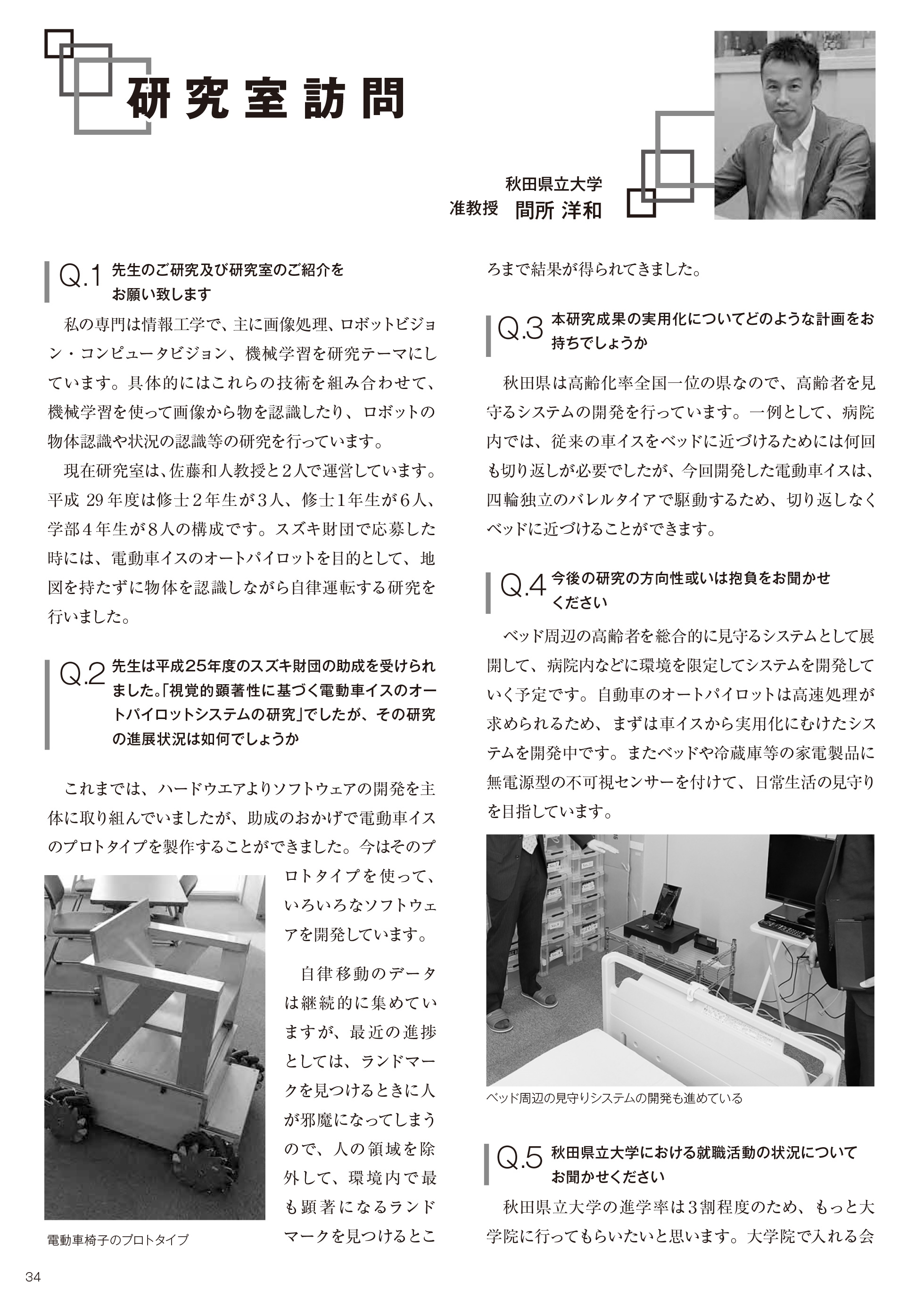 研究室訪問

秋田県立大学
准教授 間所 洋和

Q.1 先生のご研究及び研究室のご紹介をお願い致します

私の専門は情報工学で、主に画像処理、ロボットビジョン・コンピュータビジョン、機械学習を研究テーマにしています。具体的にはこれらの技術を組み合わせて、機械学習を使って画像から物を認識したり、ロボットの物体認識や状況の認識等の研究を行っています。

現在研究室は、佐藤和人教授と２人で運営しています。平成 29年度は修士２年生が３人、修士１年生が６人、学部４年生が８人の構成です。スズキ財団で応募した時には、電動車イスのオートパイロットを目的として、地図を持たずに物体を認識しながら自律運転する研究を行いました。

Q.2 先生は平成25年度のスズキ財団の助成を受けられました。「視覚的顕著性に基づく電動車イスのオートパイロットシステムの研究」でしたが、その研究の進展状況は如何でしょうか

これまでは、ハードウエアよりソフトウェアの開発を主体に取り組んでいましたが、助成のおかげで電動車イスのプロトタイプを製作することができました。今はそのプロトタイプを使って、いろいろなソフトウェアを開発しています。

自律移動のデータは継続的に集めていますが、最近の進捗としては、ランドマークを見つけるときに人が邪魔になってしまうので、人の領域を除外して、環境内で最も顕著になるランドマークを見つけるところまで結果が得られてきました。

電動車椅子のプロトタイプ

Q.3 本研究成果の実用化についてどのような計画をお持ちでしょうか

秋田県は高齢化率全国一位の県なので、高齢者を見守るシステムの開発を行っています。一例として、病院内では、従来の車イスをベッドに近づけるためには何回も切り返しが必要でしたが、今回開発した電動車イスは、四輪独立のバレルタイアで駆動するため、切り返しなくベッドに近づけることができます。

Q.4 今後の研究の方向性或いは抱負をお聞かせください

ベッド周辺の高齢者を総合的に見守るシステムとして展開して、病院内などに環境を限定してシステムを開発していく予定です。自動車のオートパイロットは高速処理が求められるため、まずは車イスから実用化にむけたシステムを開発中です。またベッドや冷蔵庫等の家電製品に無電源型の不可視センサーを付けて、日常生活の見守りを目指しています。

ベッド周辺の見守りシステムの開発も進めている

Q.5 秋田県立大学における就職活動の状況についてお聞かせください

秋田県立大学の進学率は３割程度のため、もっと大学院に行ってもらいたいと思います。大学院で入れる会

34